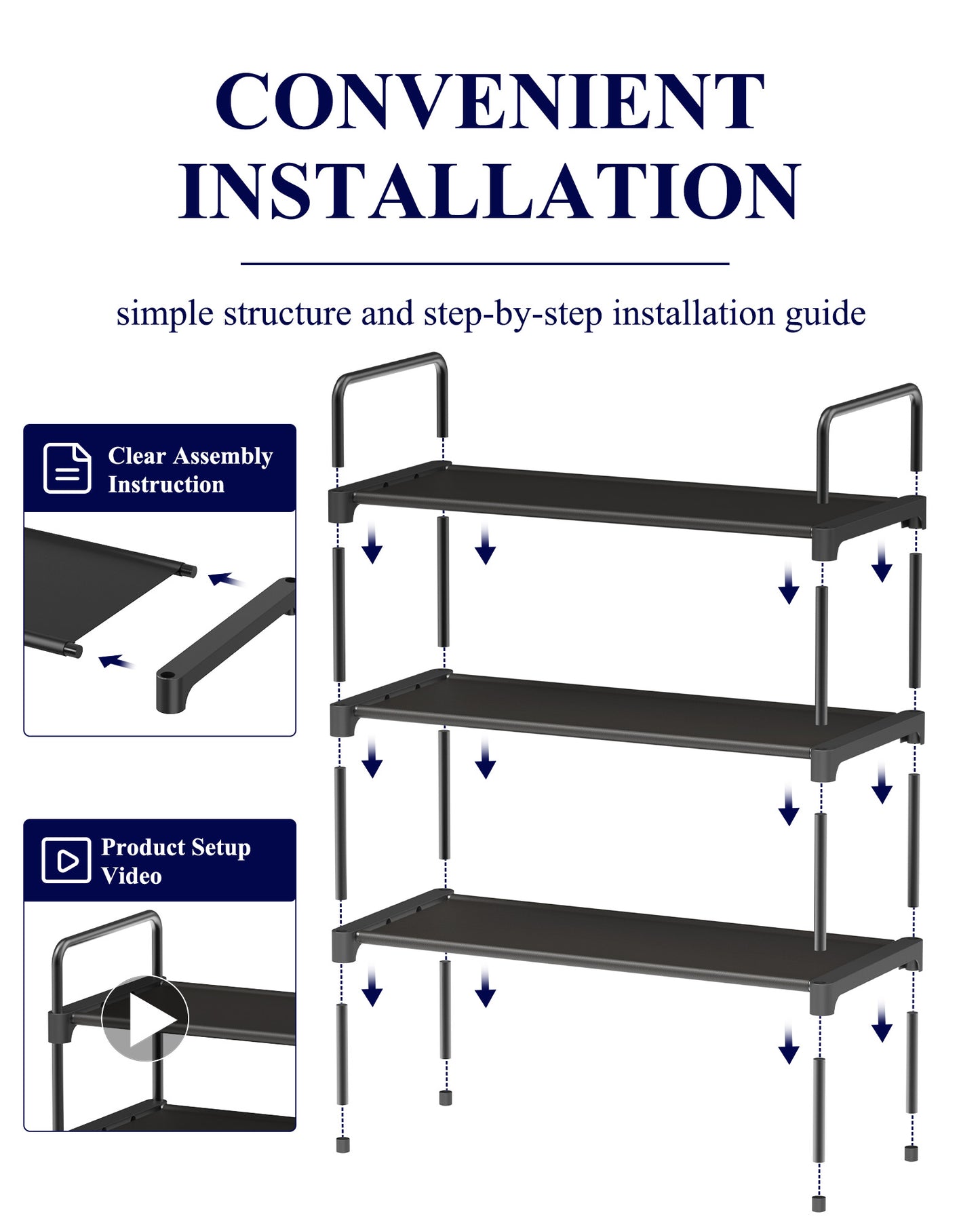 CONVENIENT INSTALLATION

simple structure and step-by-step installation guide

Clear Assembly Instruction

Product Setup Video