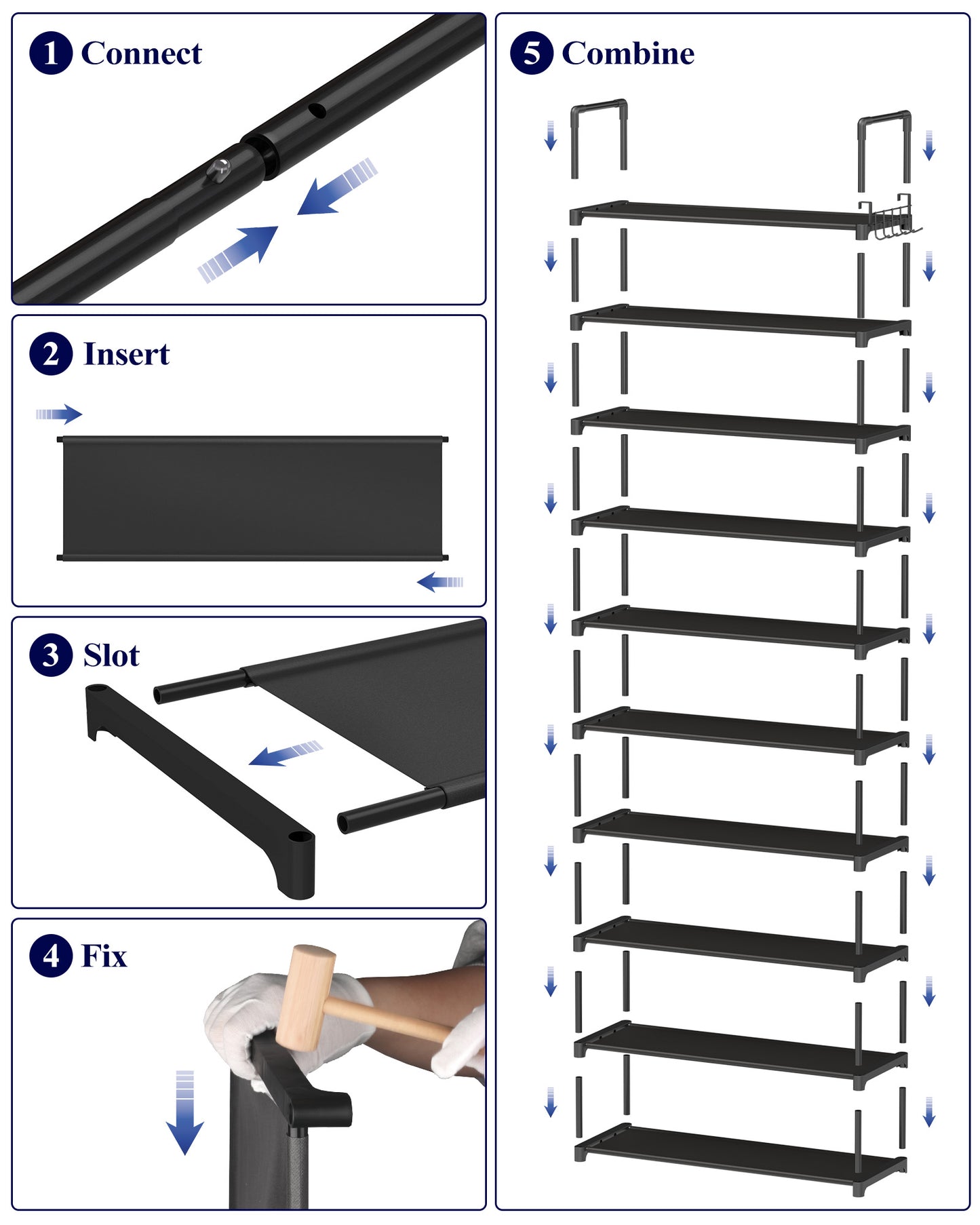 1 Connect

2 Insert

3 Slot

4 Fix

5 Combine