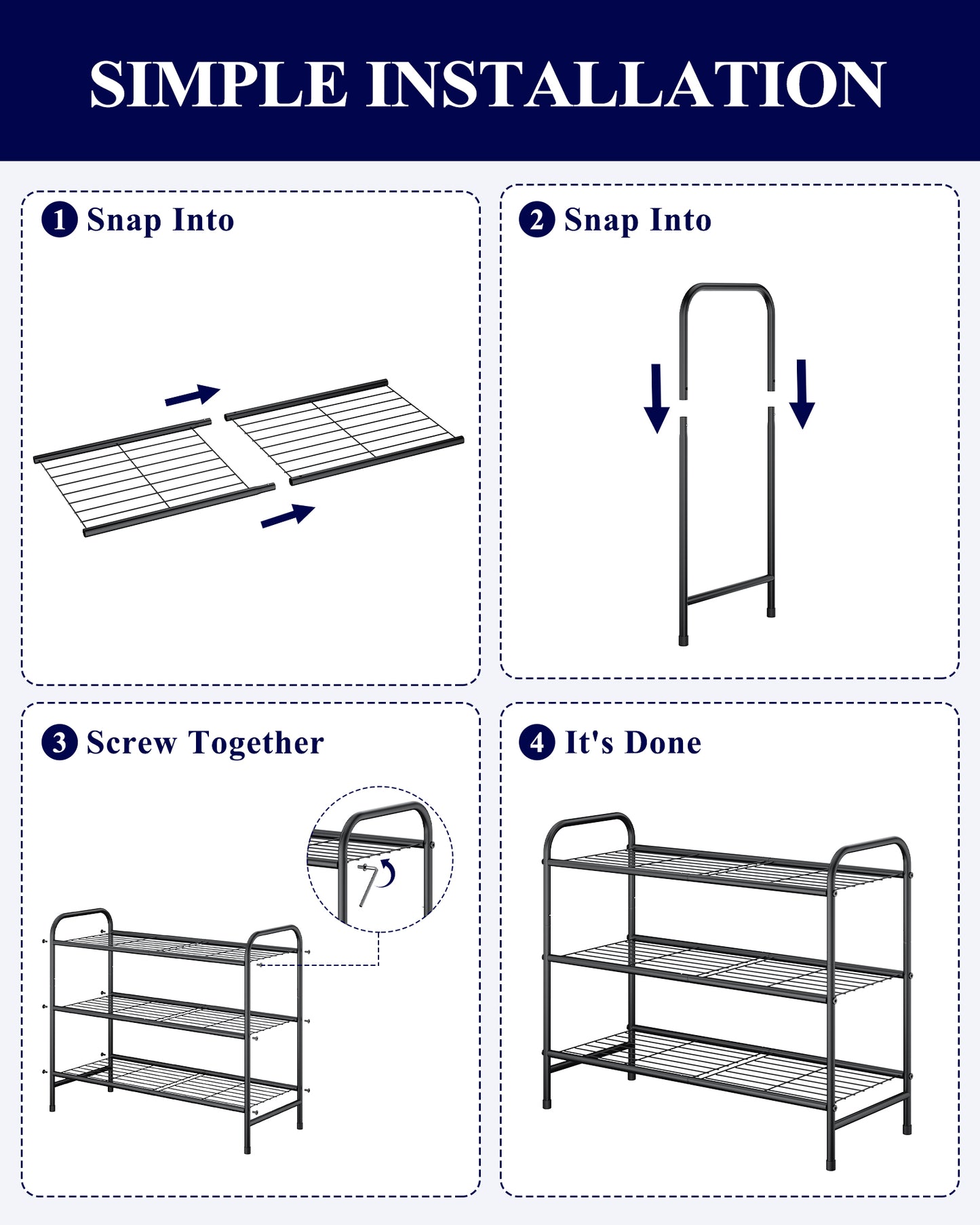 SIMPLE INSTALLATION

1 Snap Into

2 Snap Into

3 Screw Together

4 It's Done