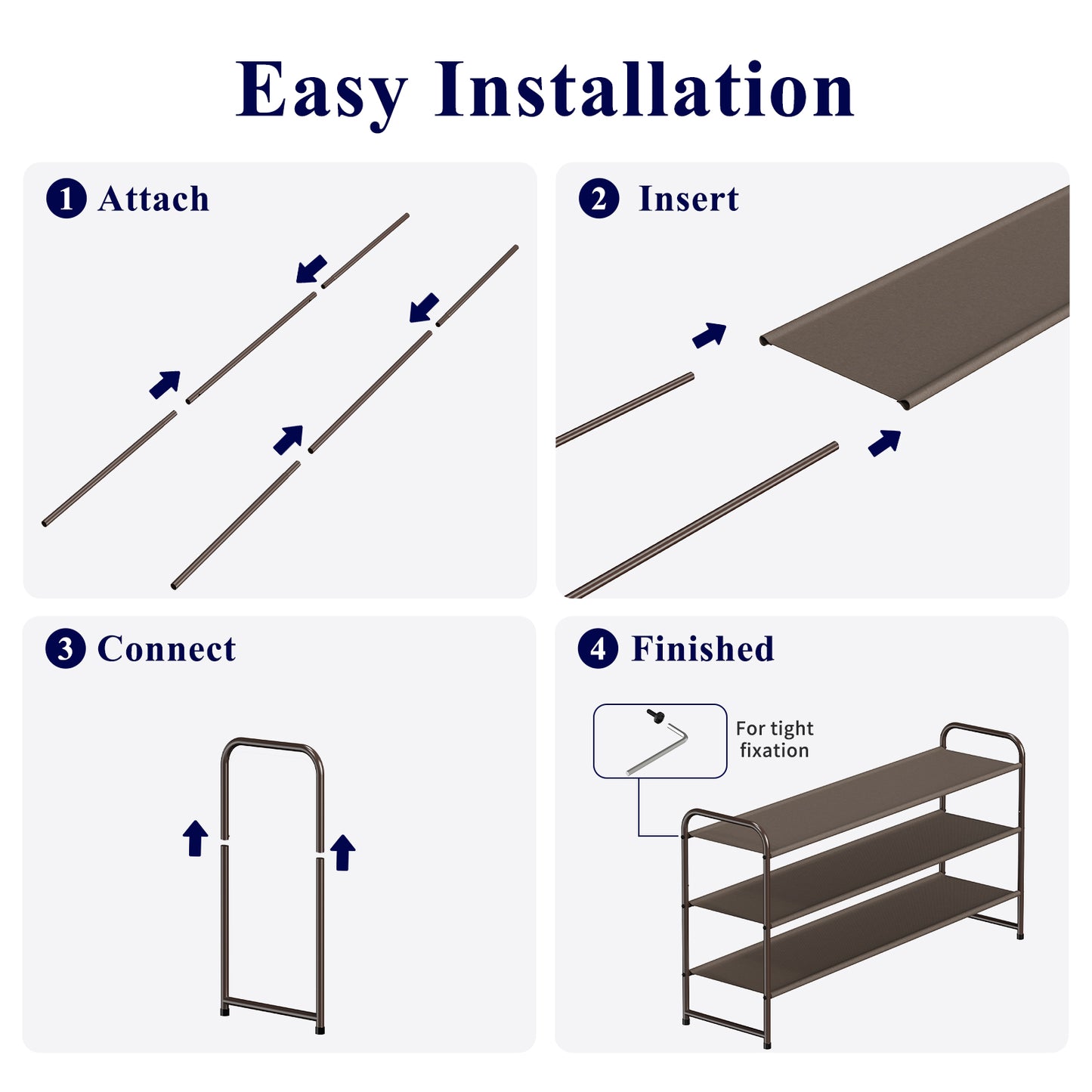 Easy Installation

1 Attach

2 Insert

3 Connect

4 Finished

For tight fixation