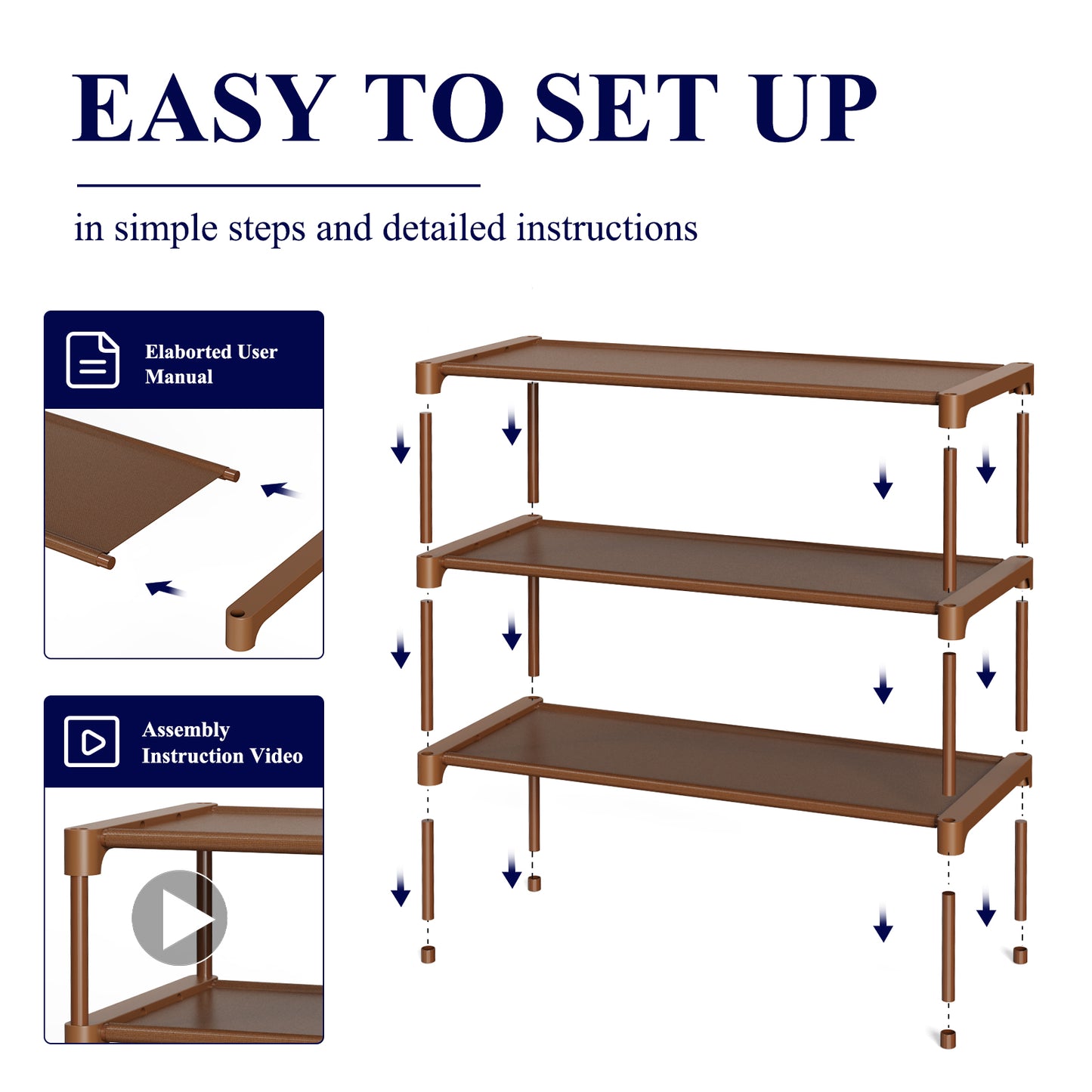 EASY TO SET UP

in simple steps and detailed instructions

Elaborted User Manual

Assembly Instruction Video