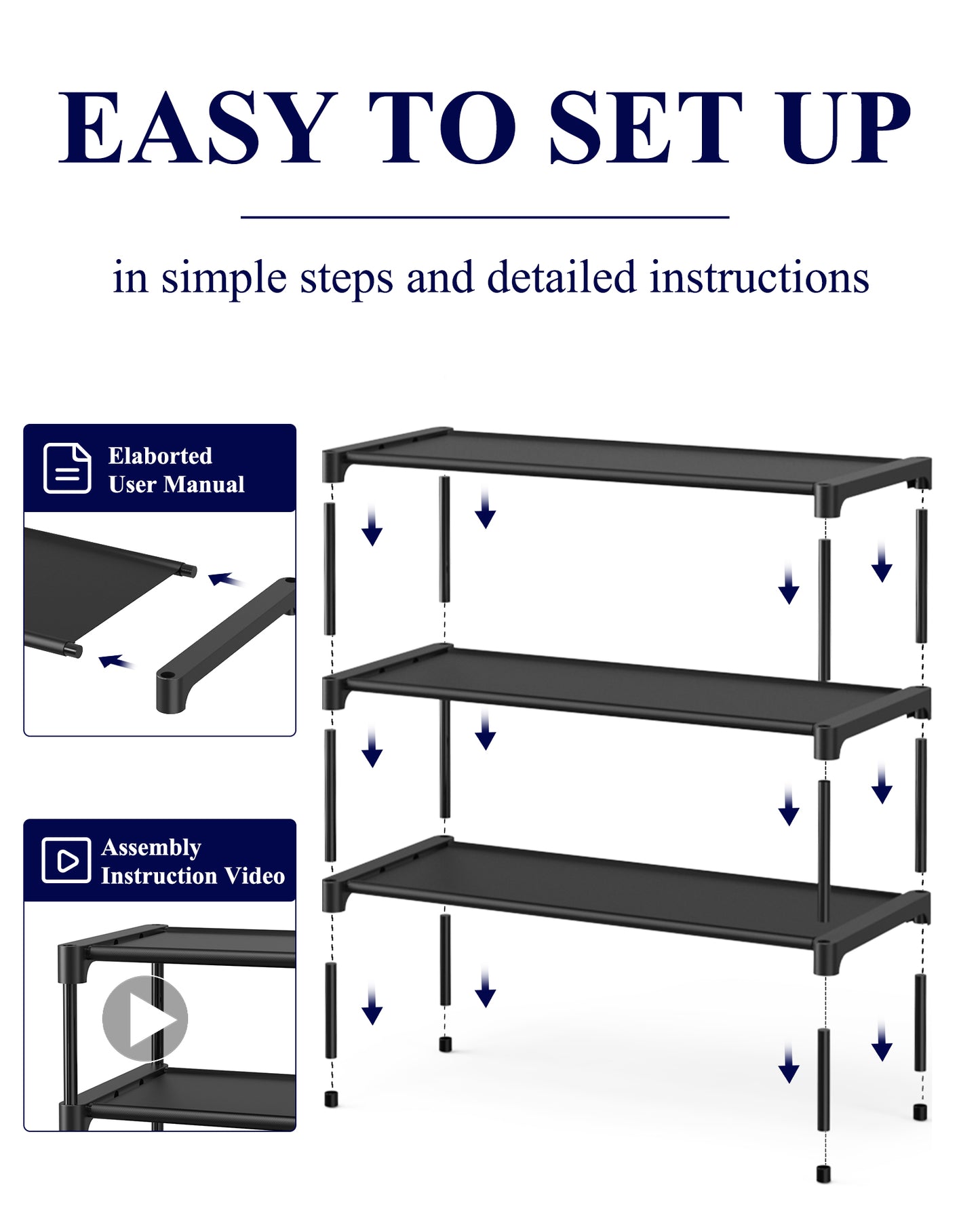 EASY TO SET UP

in simple steps and detailed instructions

Elaborted User Manual

Assembly Instruction Video