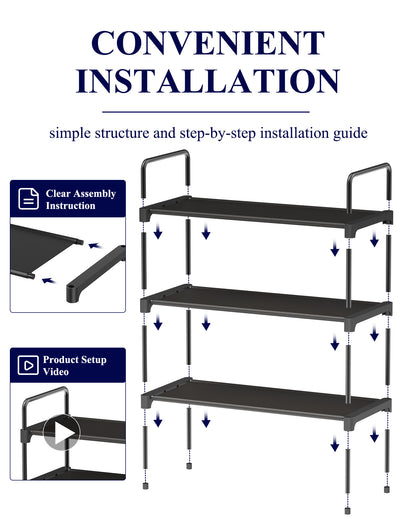 CONVENIENT INSTALLATION

simple structure and step-by-step installation guide

Clear Assembly Instruction

Product Setup Video