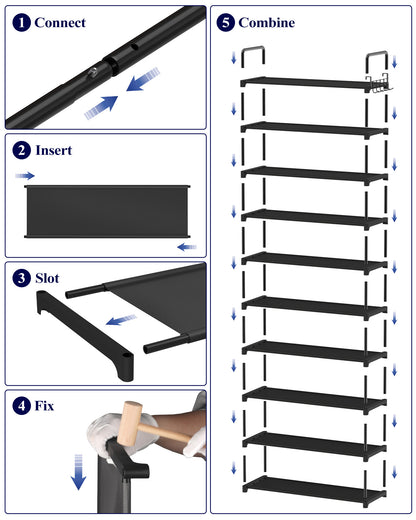 1 Connect

2 Insert

3 Slot

4 Fix

5 Combine