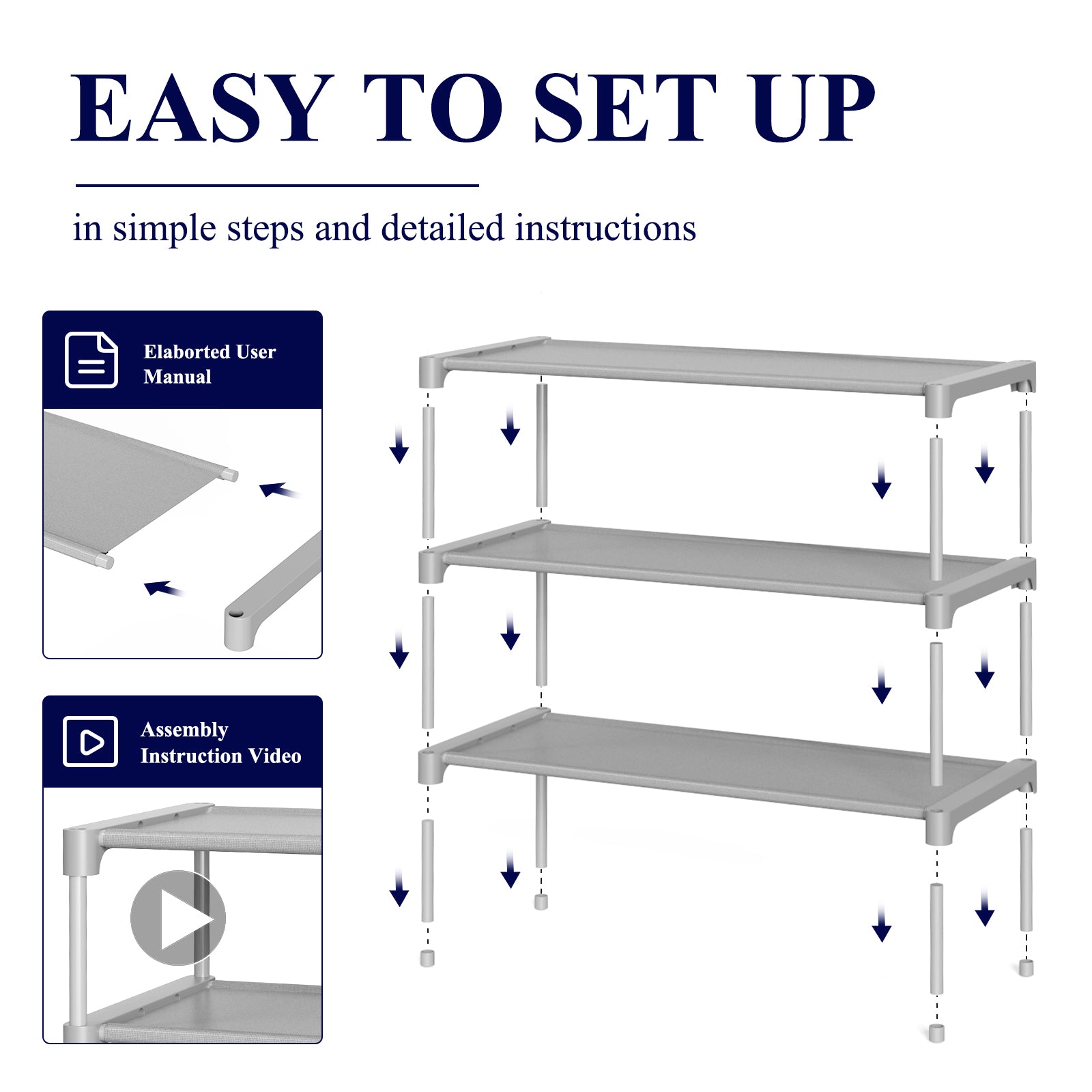 EASY TO SET UP

in simple steps and detailed instructions

Elaborted User Manual

Assembly Instruction Video